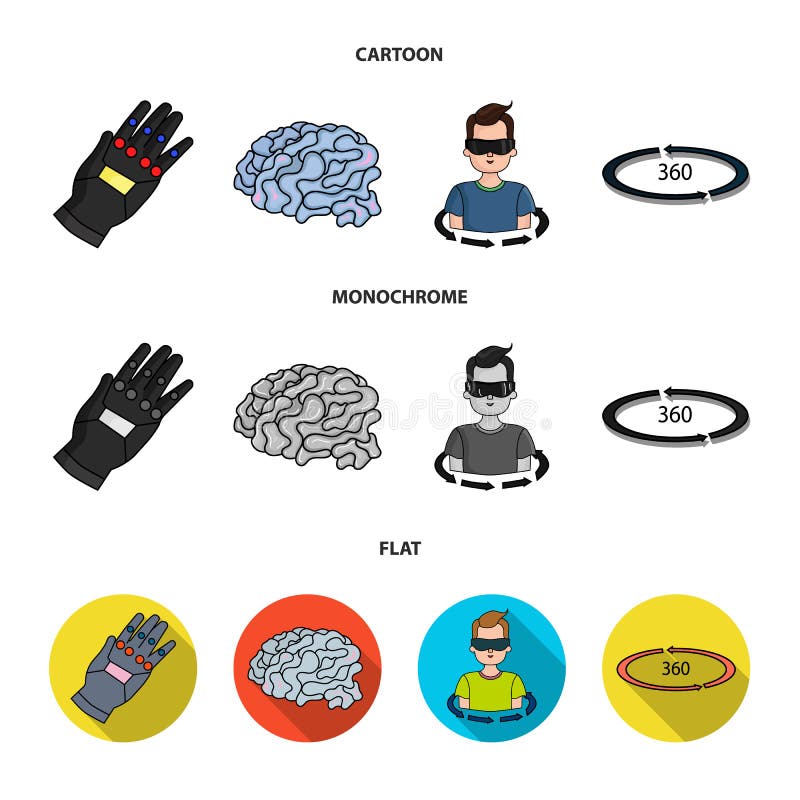 CARTOON

360

MONOCHROME

360

FLAT

360