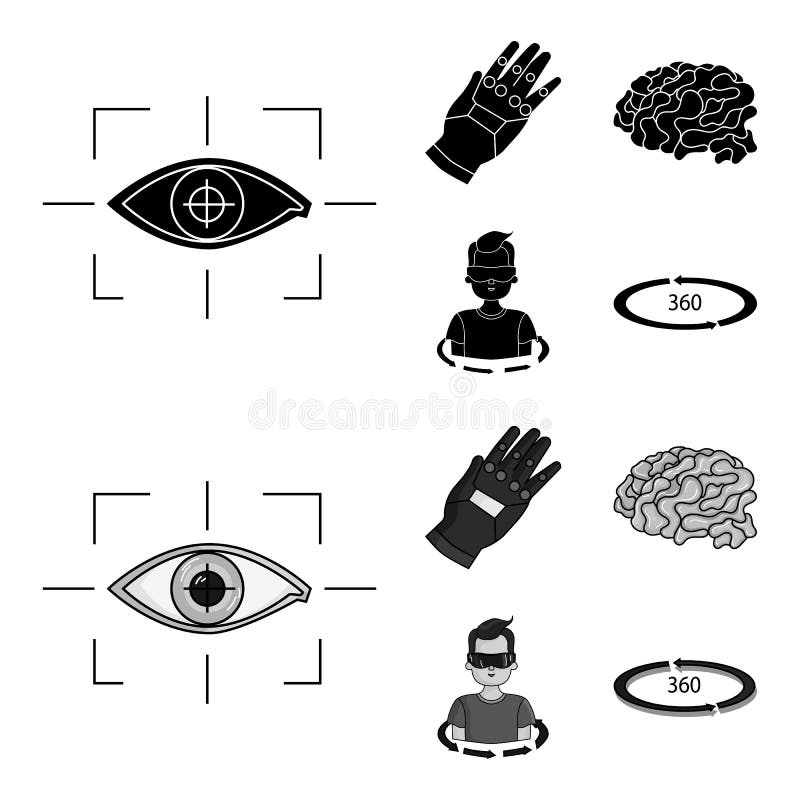 360

dreamstime

360