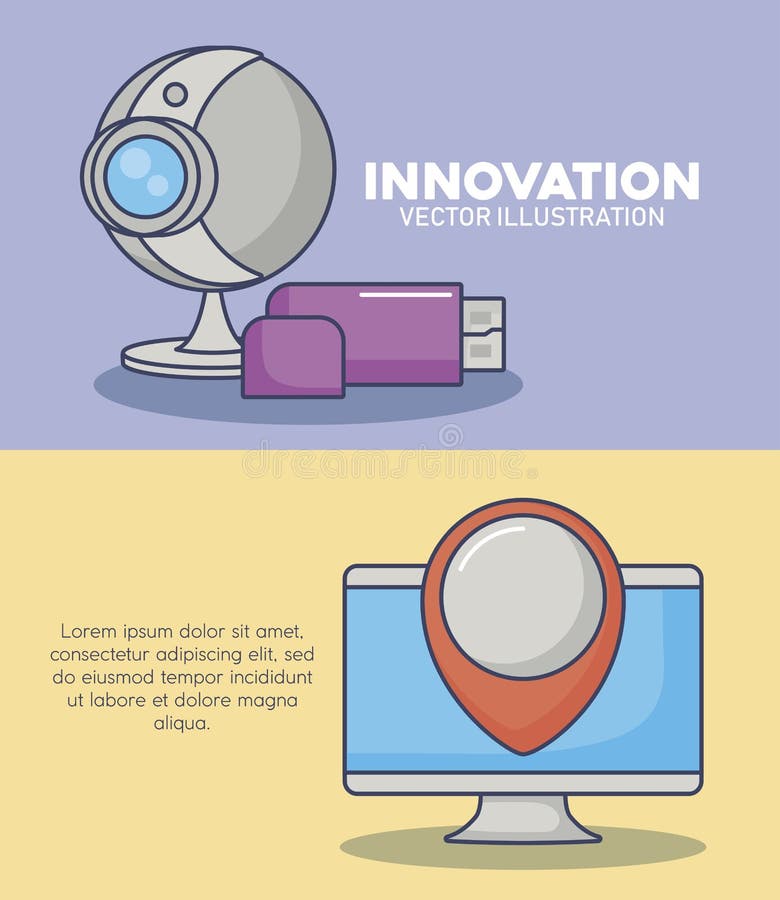 INNOVATION
VECTOR ILLUSTRATION

dreamstime

Lorem ipsum dolor sit amet, consectetur adipiscing elit, sed do eiusmod tempor incididunt ut labore et dolore magna aliqua.