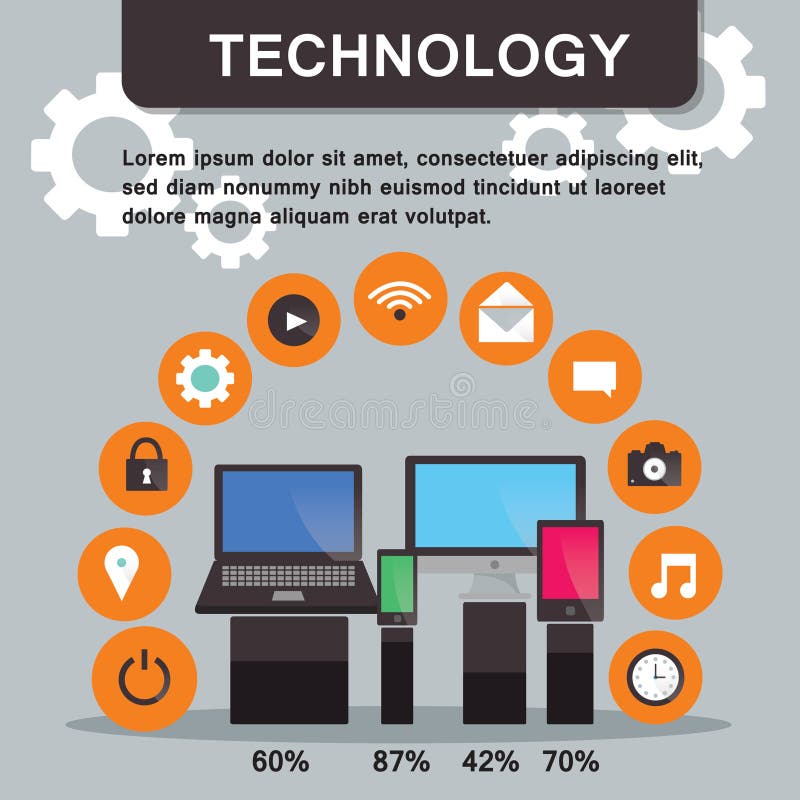 TECHNOLOGY

Lorem ipsum dolor sit amet, consectetuer adipiscing elit, sed diam nonummy nibh euismod tincidunt ut laoreet dolore magna aliquam erat volutpat.

dreamstime

60% 87% 42% 70%