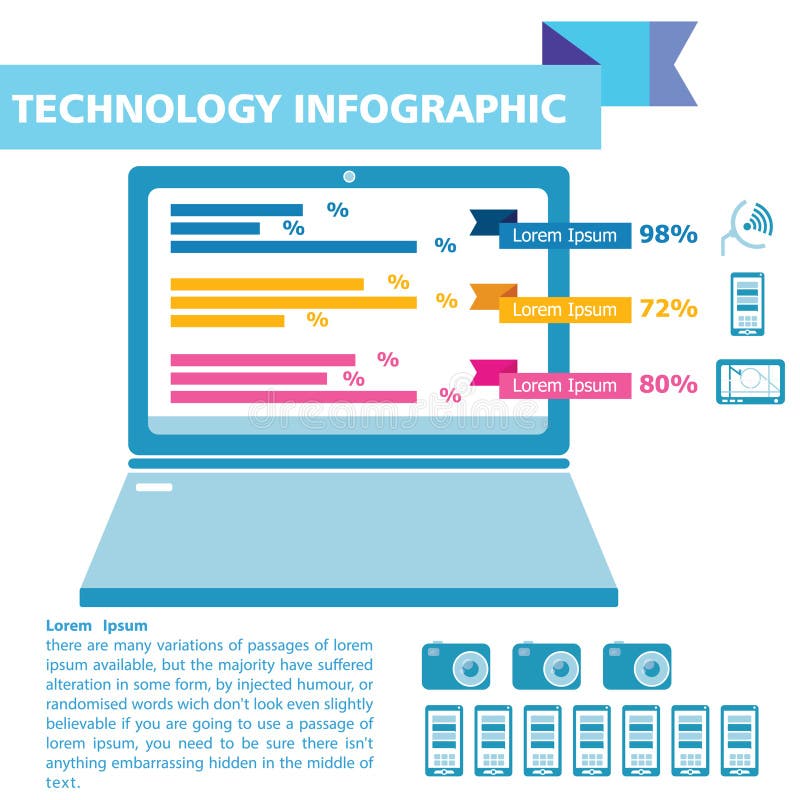 TECHNOLOGY INFOGRAPHIC

%
%
%

%
%
%

%
%
%

Lorem Ipsum 98%
Lorem Ipsum 72%
Lorem Ipsum 80%

dreamstime

Lorem Ipsum
there are many variations of passages of lorem ipsum available, but the majority have suffered alteration in some form, by injected humour, or randomised words wich don't look even slightly believable if you are going to use a passage of lorem ipsum, you need to be sure there isn't anything embarrassing hidden in the middle of text.