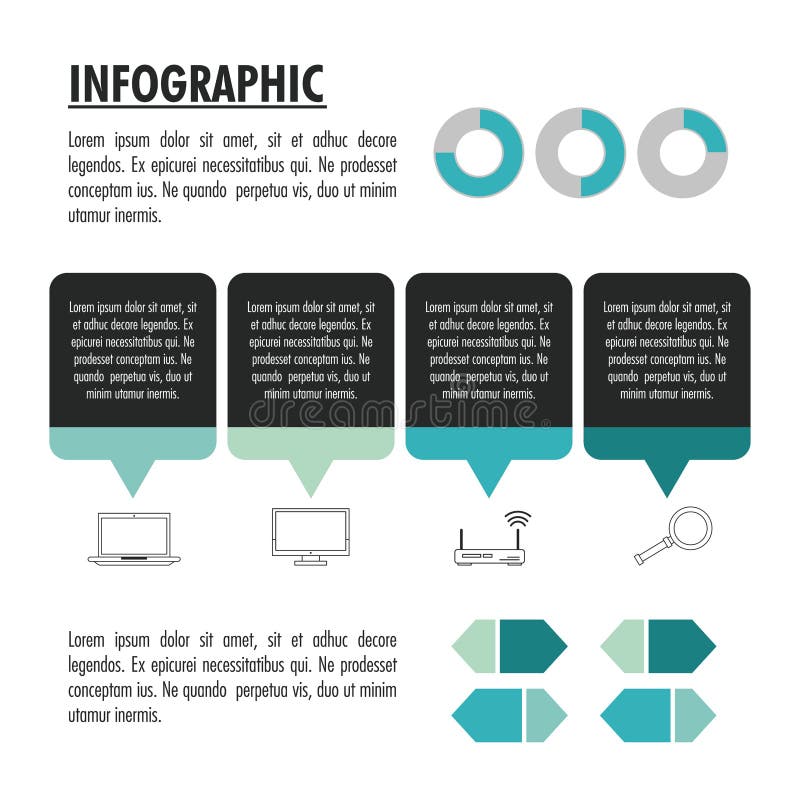 INFOGRAPHIC

Lorem ipsum dolor sit amet, sit et adhuc decore legendos. Ex epicurei necessitatibus qui. Ne prodesset conceptam ius. Ne quando perpetua vis, duo ut minim utamur inermis.

Lorem ipsum dolor sit amet, sit et adhuc decore legendos. Ex epicurei necessitatibus qui. Ne prodesset conceptam ius. Ne quando perpetua vis, duo ut minim utamur inermis.

Lorem ipsum dolor sit amet, sit et adhuc decore legendos. Ex epicurei necessitatibus qui. Ne prodesset conceptam ius. Ne quando perpetua vis, duo ut minim utamur inermis.

Lorem ipsum dolor sit amet, sit et adhuc decore legendos. Ex epicurei necessitatibus qui. Ne prodesset conceptam ius. Ne quando perpetua vis, duo ut minim utamur inermis.

Lorem ipsum dolor sit amet, sit et adhuc decore legendos. Ex epicurei necessitatibus qui. Ne prodesset conceptam ius. Ne quando perpetua vis, duo ut minim utamur inermis.

dreamstime

Lorem ipsum dolor sit amet, sit et adhuc decore legendos. Ex epicurei necessitatibus qui. Ne prodesset conceptam ius. Ne quando perpetua vis, duo ut minim utamur inermis.