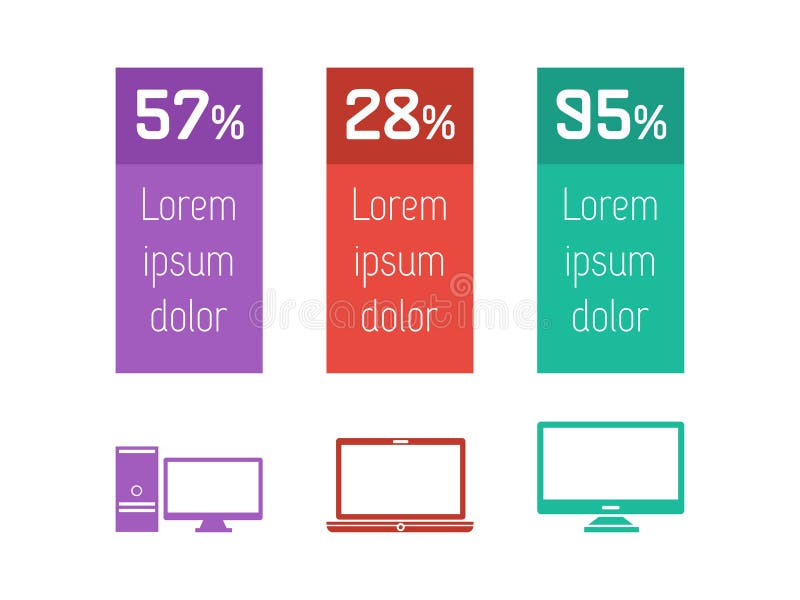 57%
Lorem ipsum dolor

28%
Lorem ipsum dolor

95%
Lorem ipsum dolor

dreamstime