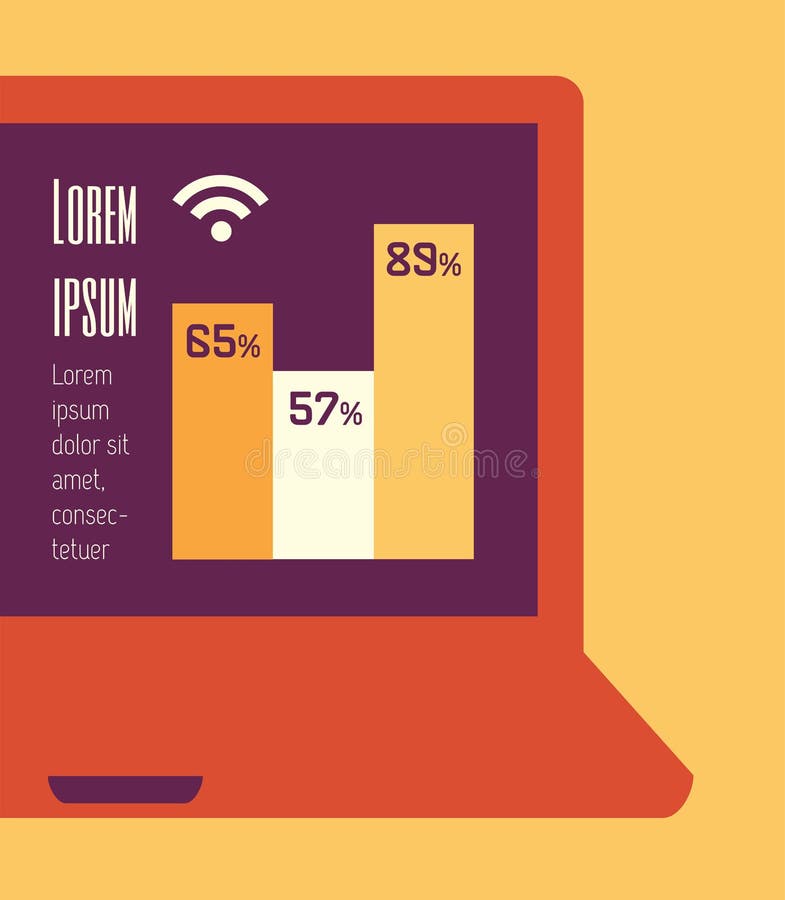 LOREM IPSUM

Lorem ipsum dolor sit amet, consectetuer

65%

57%

89%

dreamstime