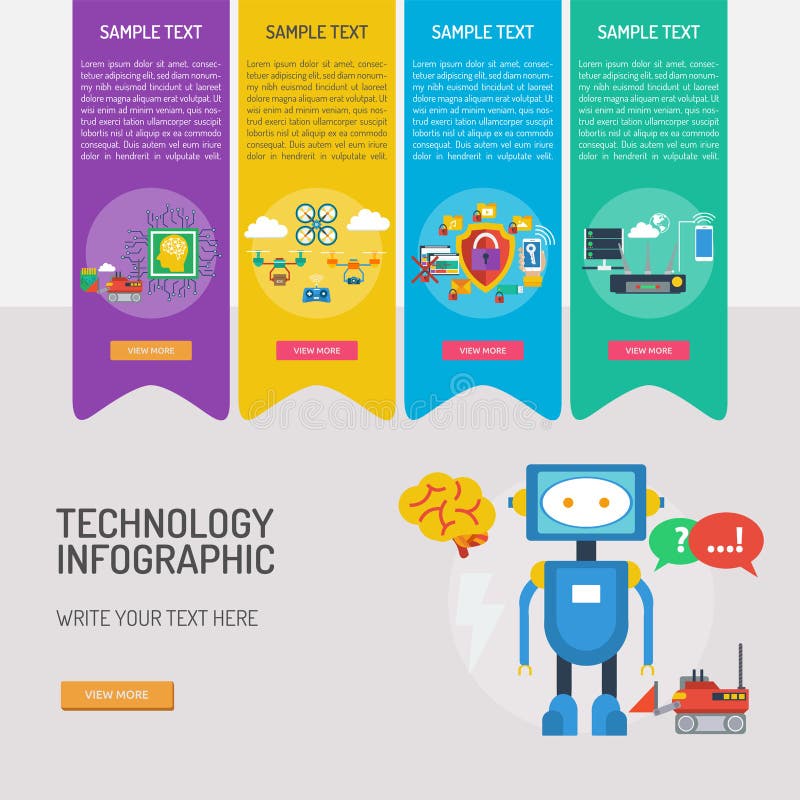 SAMPLE TEXT

Lorem ipsum dolor sit amet, consectetuer adipiscing elit, sed diam nonummy nibh euismod tincidunt ut laoreet dolore magna aliquam erat volutpat. Ut wisi enim ad minim veniam, quis nostrud exerci tation ullamcorper suscipit lobortis nisl ut aliquip ex ea commodo consequat. Duis autem vel eum iriure dolor in hendrerit in vulputate velit.

VIEW MORE

SAMPLE TEXT

Lorem ipsum dolor sit amet, consectetuer adipiscing elit, sed diam nonummy nibh euismod tincidunt ut laoreet dolore magna aliquam erat volutpat. Ut wisi enim ad minim veniam, quis nostrud exerci tation ullamcorper suscipit lobortis nisl ut aliquip ex ea commodo consequat. Duis autem vel eum iriure dolor in hendrerit in vulputate velit.

VIEW MORE

SAMPLE TEXT

Lorem ipsum dolor sit amet, consectetuer adipiscing elit, sed diam nonummy nibh euismod tincidunt ut laoreet dolore magna aliquam erat volutpat. Ut wisi enim ad minim veniam, quis nostrud exerci tation ullamcorper suscipit lobortis nisl ut aliquip ex ea commodo consequat. Duis autem vel eum iriure dolor in hendrerit in vulputate velit.

VIEW MORE

SAMPLE TEXT

Lorem ipsum dolor sit amet, consectetuer adipiscing elit, sed diam nonummy nibh euismod tincidunt ut laoreet dolore magna aliquam erat volutpat. Ut wisi enim ad minim veniam, quis nostrud exerci tation ullamcorper suscipit lobortis nisl ut aliquip ex ea commodo consequat. Duis autem vel eum iriure dolor in hendrerit in vulputate velit.

VIEW MORE

dreamstime

TECHNOLOGY INFOGRAPHIC

WRITE YOUR TEXT HERE

VIEW MORE

?

...!