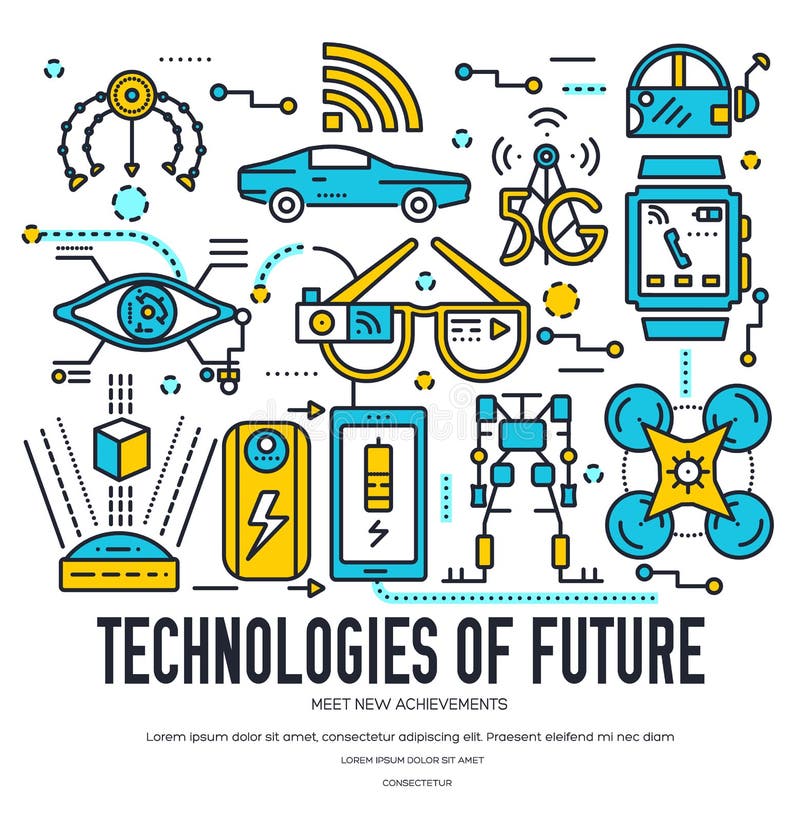 5G

TECHNOLOGIES OF FUTURE

MEET NEW ACHIEVEMENTS

Lorem ipsum dolor sit amet, consectetur adipiscing elit. Praesent eleifend mi nec diam

LOREM IPSUM DOLOR SIT AMET

CONSECTETUR