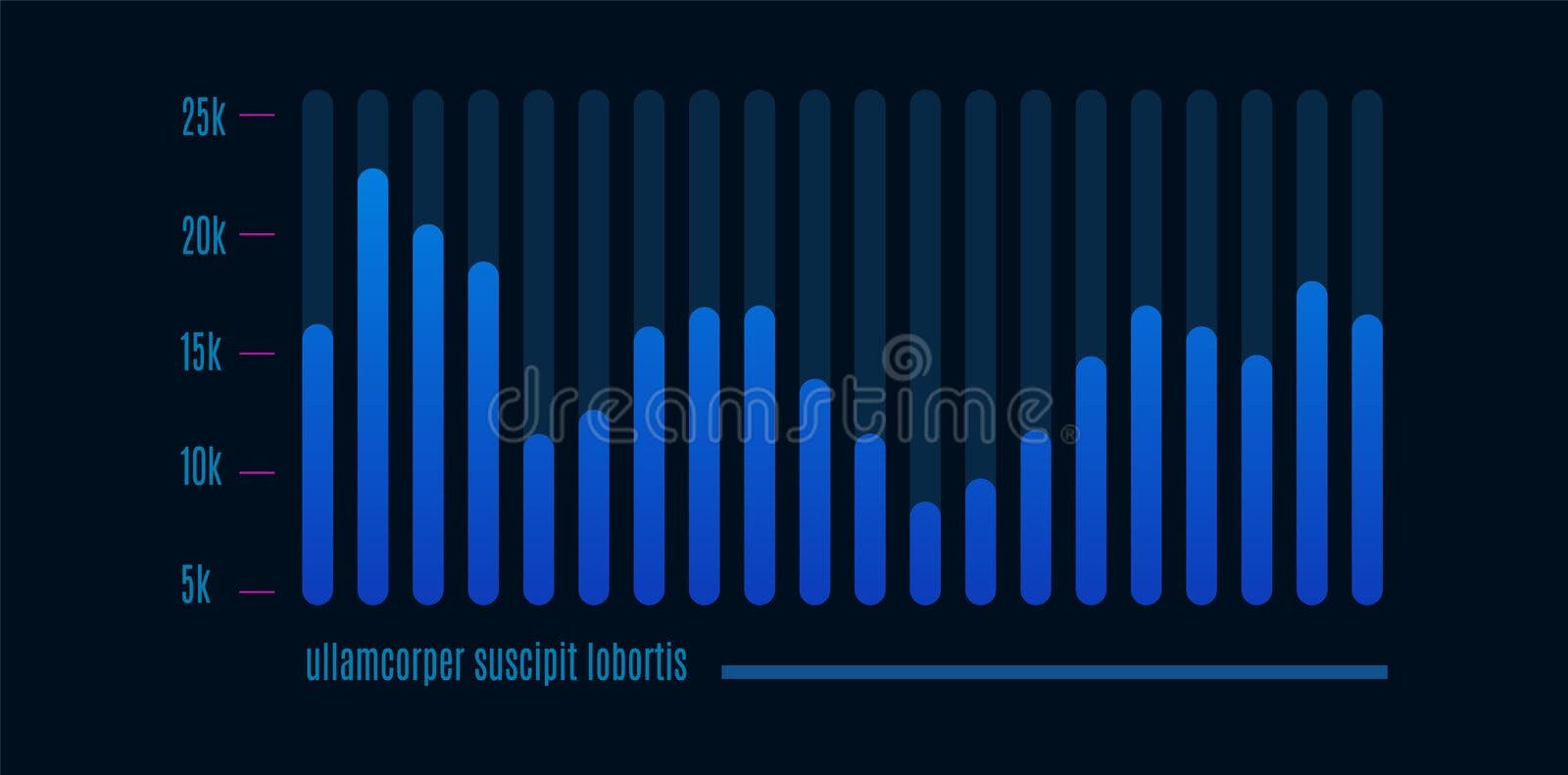 25k
20k
15k
10k
5k

dreamstime®

ullamcorper suscipit lobortis