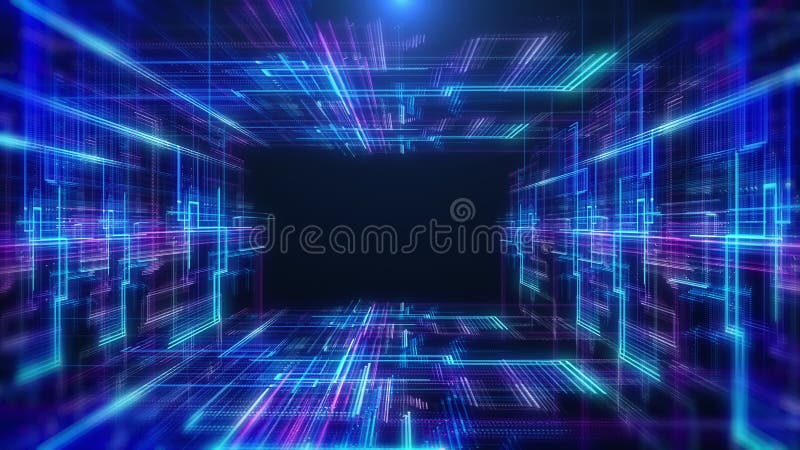 dreamstime