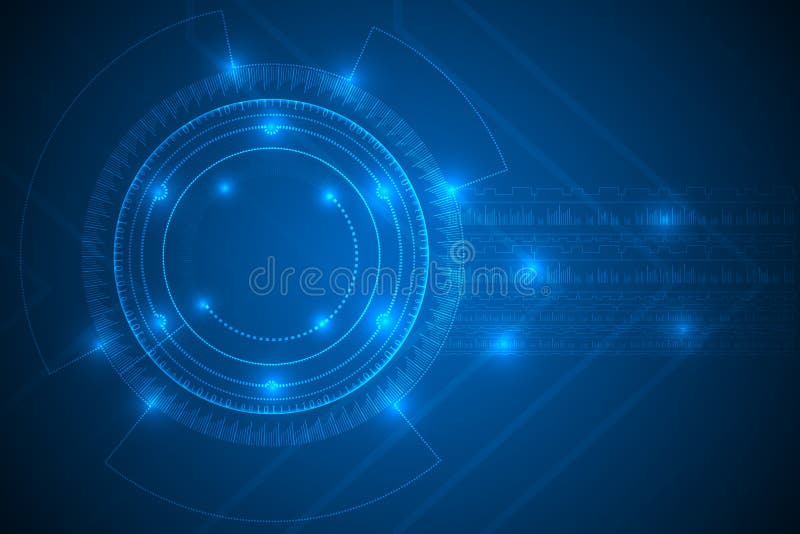 dreamstime