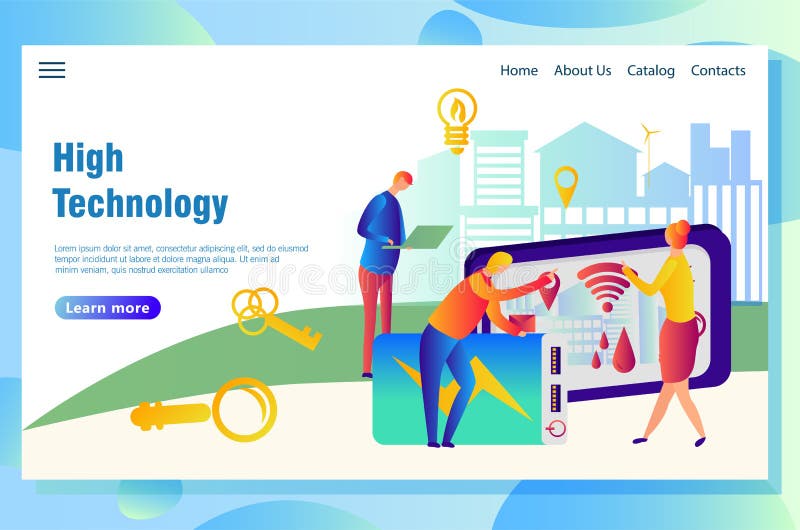 Home About Us Catalog Contacts

High Technology

Lorem ipsum dolor sit amet, consectetur adipiscing elit, sed do eiusmod tempor incididunt ut labore et dolore magna aliqua. Ut enim ad minim veniam, quis nostrud exercitation ullamco

Learn more

dreamstime