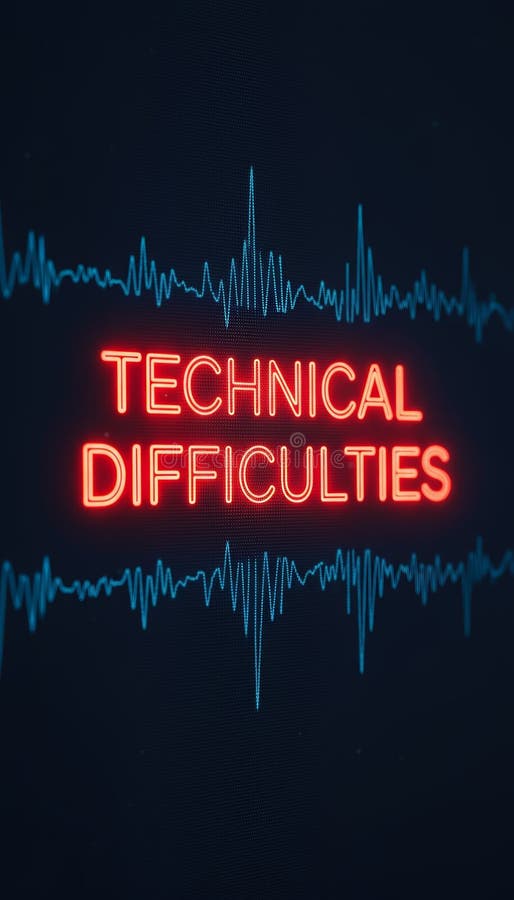 TECHNICAL
DIFFICULTIES