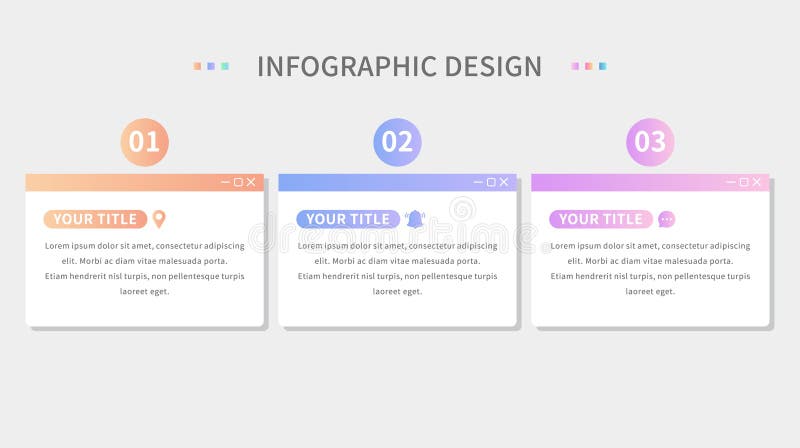 INFOGRAPHIC DESIGN

01

YOUR TITLE

Lorem ipsum dolor sit amet, consectetur adipiscing elit. Morbi ac diam vitae malesuada porta. Etiam hendrerit nisl turpis, non pellentesque turpis laoreet eget.

02

YOUR TITLE

Lorem ipsum dolor sit amet, consectetur adipiscing elit. Morbi ac diam vitae malesuada porta. Etiam hendrerit nisl turpis, non pellentesque turpis laoreet eget.

03

YOUR TITLE

Lorem ipsum dolor sit amet, consectetur adipiscing elit. Morbi ac diam vitae malesuada porta. Etiam hendrerit nisl turpis, non pellentesque turpis laoreet eget.

dreamstime