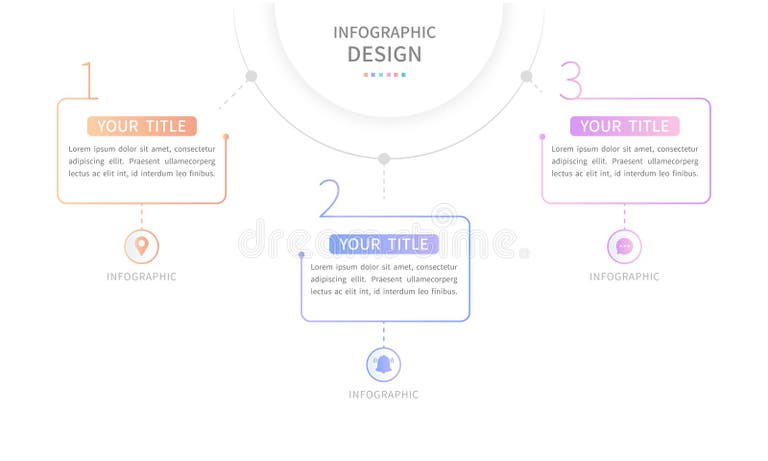 INFOGRAPHIC
DESIGN

1
YOUR TITLE
Lorem ipsum dolor sit amet, consectetur adipiscing ellit. Praesent ullamecorperg lectus ac elit int, id interdum leo finibus.

INFOGRAPHIC

2
YOUR TITLE
Lorem ipsum dolor sit amet, consectetur adipiscing ellit. Praesent ullamecorperg lectus ac elit int, id interdum leo finibus.

INFOGRAPHIC

3
YOUR TITLE
Lorem ipsum dolor sit amet, consectetur adipiscing ellit. Praesent ullamecorperg lectus ac elit int, id interdum leo finibus.

INFOGRAPHIC

dreamstime.