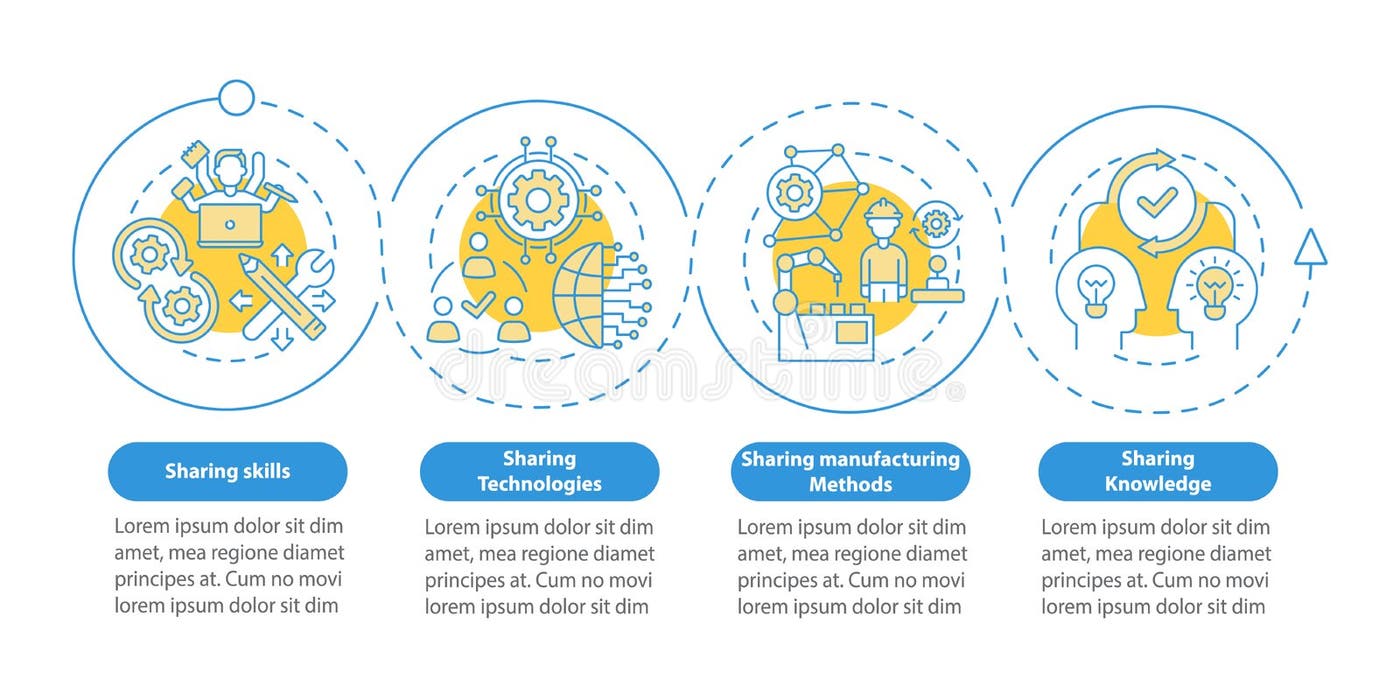 dreamstime

Sharing skills

Lorem ipsum dolor sit dim amet, mea regione diamet principes at. Cum no movi lorem ipsum dolor sit dim

Sharing Technologies

Lorem ipsum dolor sit dim amet, mea regione diamet principes at. Cum no movi lorem ipsum dolor sit dim

Sharing manufacturing Methods

Lorem ipsum dolor sit dim amet, mea regione diamet principes at. Cum no movi lorem ipsum dolor sit dim

Sharing Knowledge

Lorem ipsum dolor sit dim amet, mea regione diamet principes at. Cum no movi lorem ipsum dolor sit dim