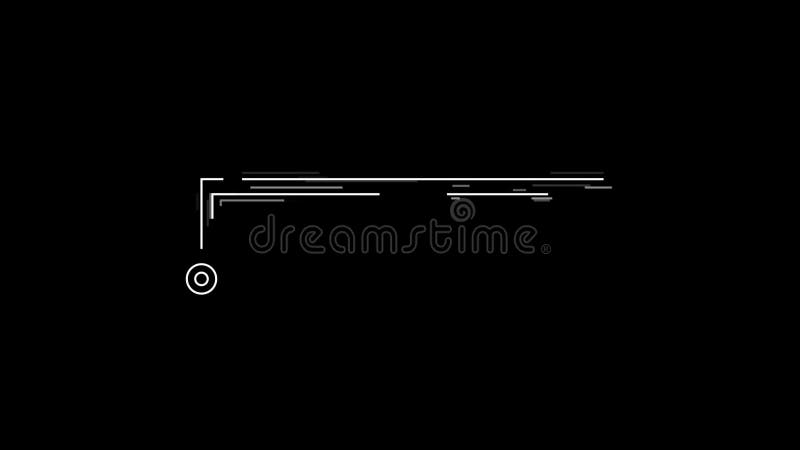 dreamstime®