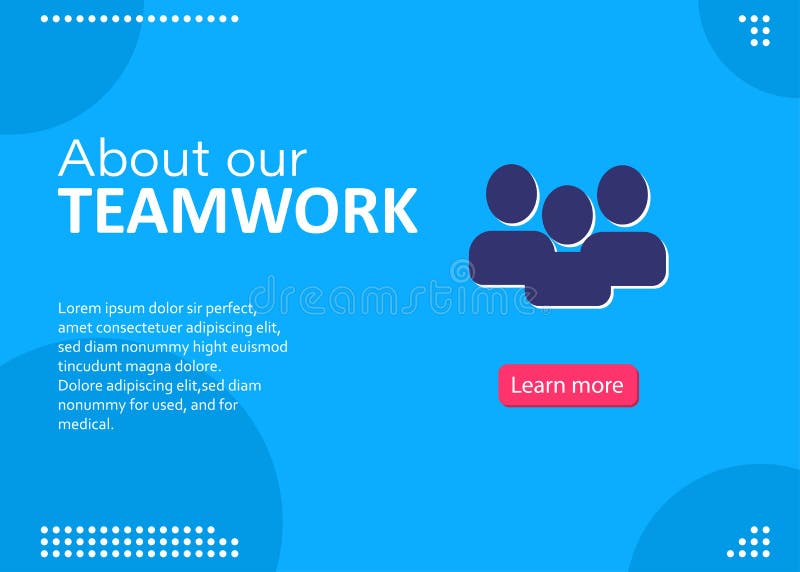 About our
TEAMWORK

Lorem ipsum dolor sir perfect, amet consectetuer adipiscing elit, sed diam nonummy hight euismod tincudunt magna dolore.
Dolore adipiscing elit,sed diam nonummy for used, and for medical.

dreamstime

Learn more