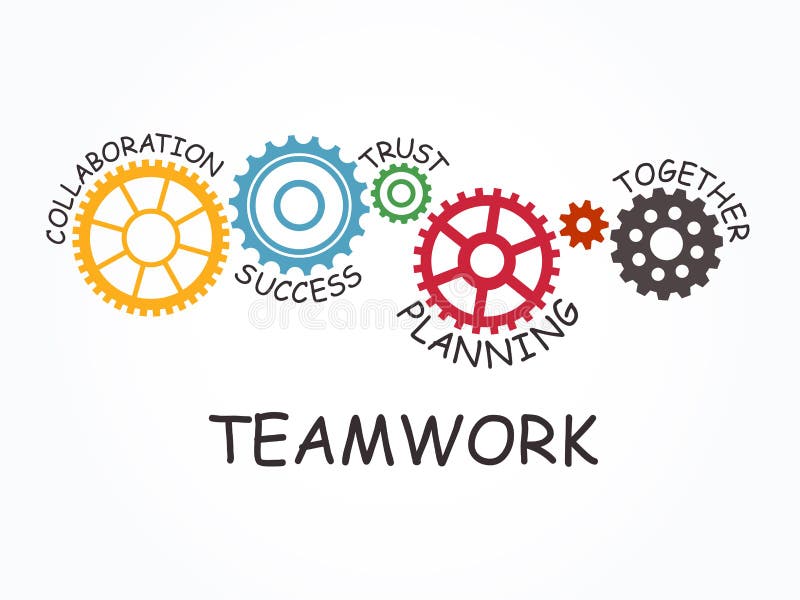 COLLABORATION
SUCCESS
TRUST
PLANNING
TOGETHER
dreamstime
TEAMWORK