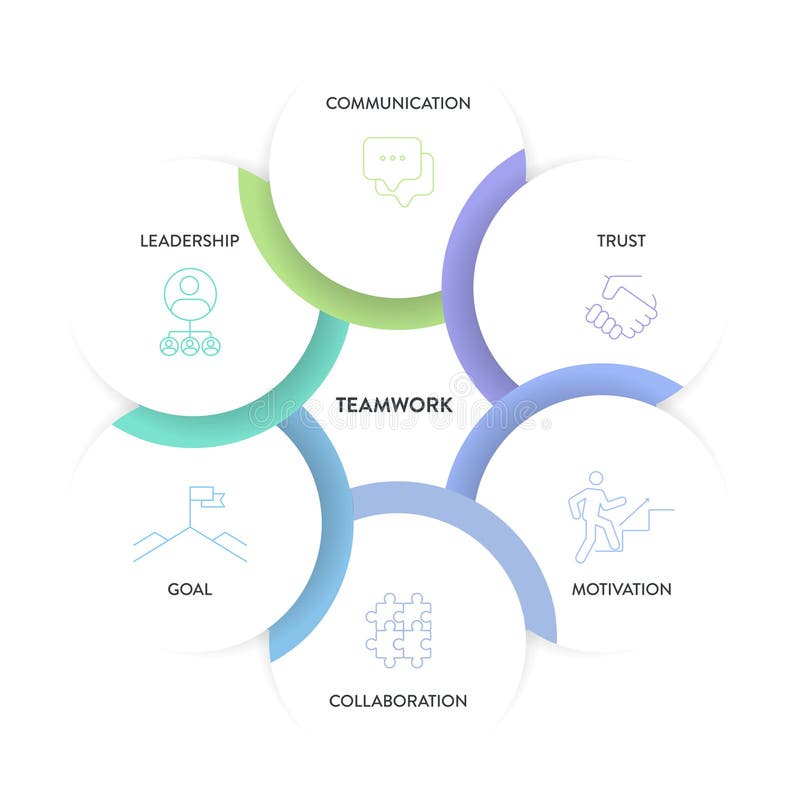 COMMUNICATION

LEADERSHIP

TRUST

TEAMWORK

dreamstime

GOAL

MOTIVATION

COLLABORATION