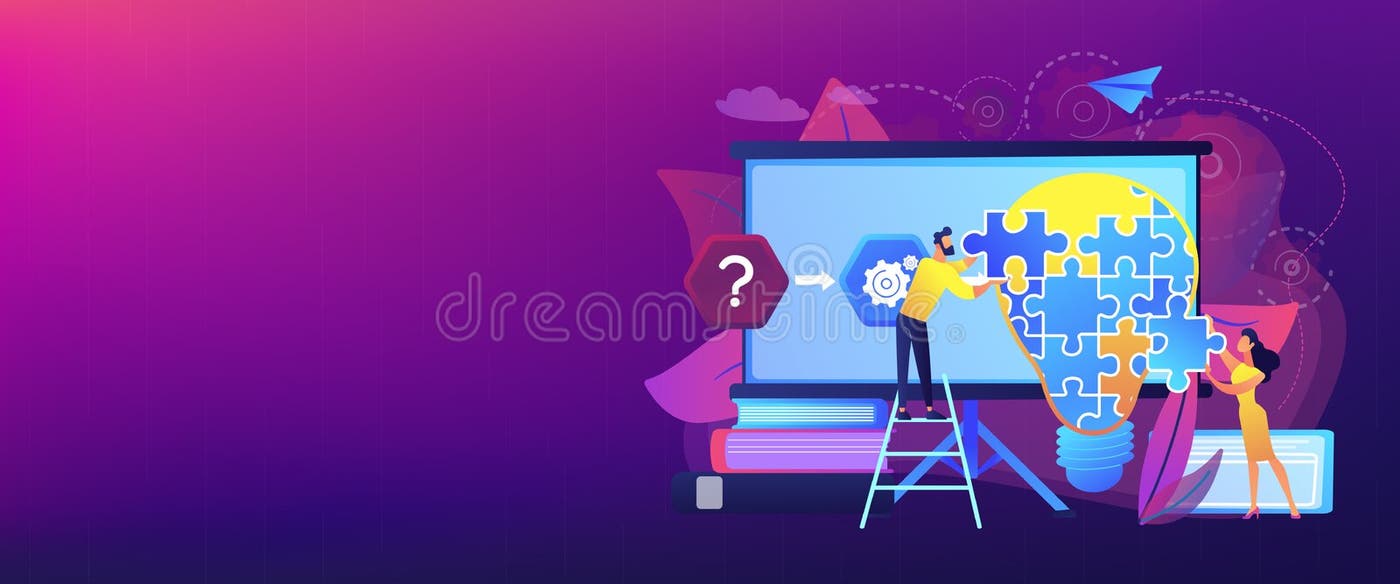 ?

dreamstime