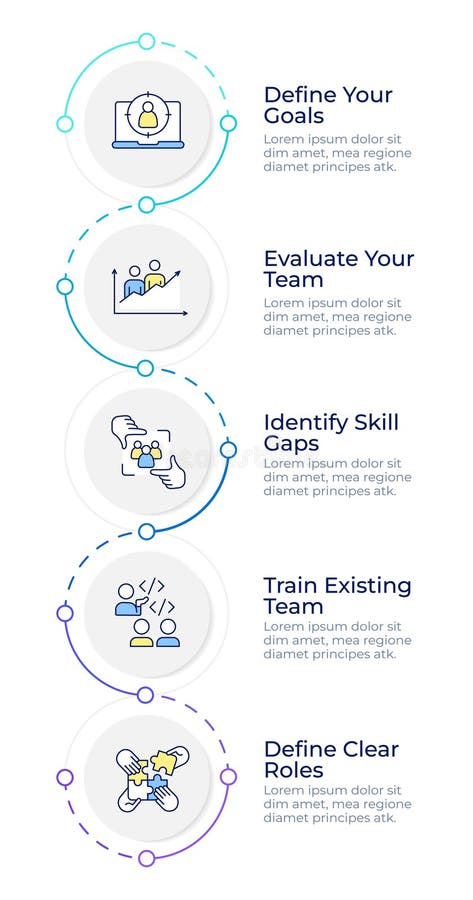 Define Your Goals
Lorem ipsum dolor sit dim amet, mea regione diamet principes atk.

Evaluate Your Team
Lorem ipsum dolor sit dim amet, mea regione diamet principes atk.

Identify Skill Gaps
Lorem ipsum dolor sit dim amet, mea regione diamet principes atk.

Train Existing Team
Lorem ipsum dolor sit dim amet, mea regione diamet principes atk.

Define Clear Roles
Lorem ipsum dolor sit dim amet, mea regione diamet principes atk.