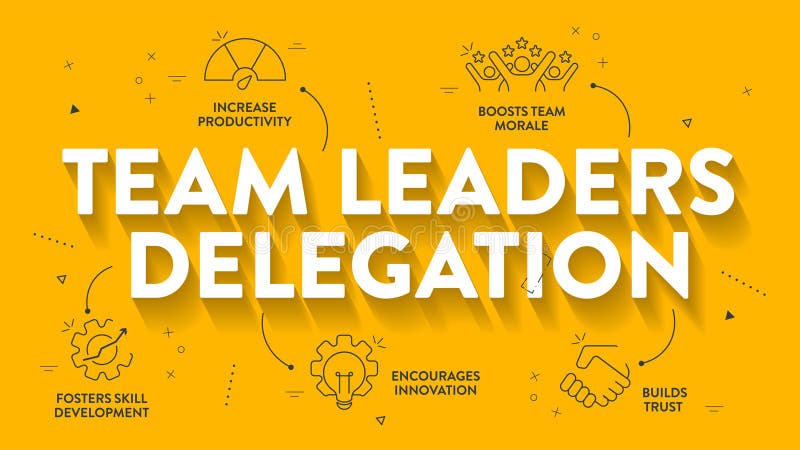 INCREASE PRODUCTIVITY

BOOSTS TEAM MORALE

TEAM LEADERS DELEGATION

FOSTERS SKILL DEVELOPMENT

ENCOURAGES INNOVATION

BUILDS TRUST