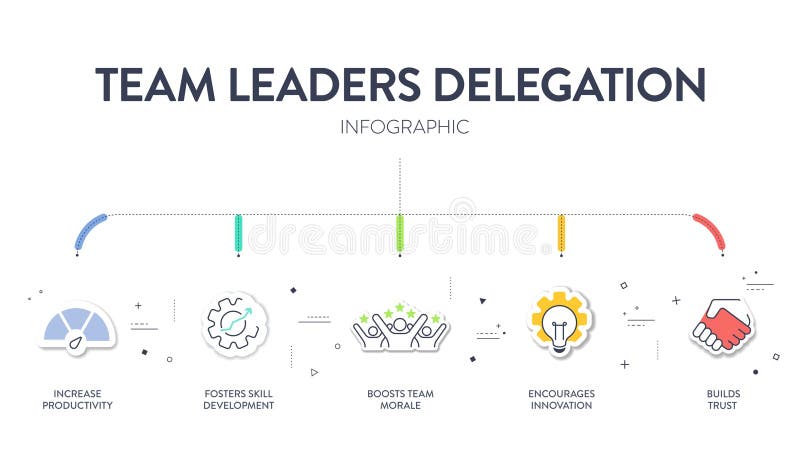 TEAM LEADERS DELEGATION

INFOGRAPHIC

dreamstime

INCREASE PRODUCTIVITY

FOSTERS SKILL DEVELOPMENT

BOOSTS TEAM MORALE

ENCOURAGES INNOVATION

BUILDS TRUST