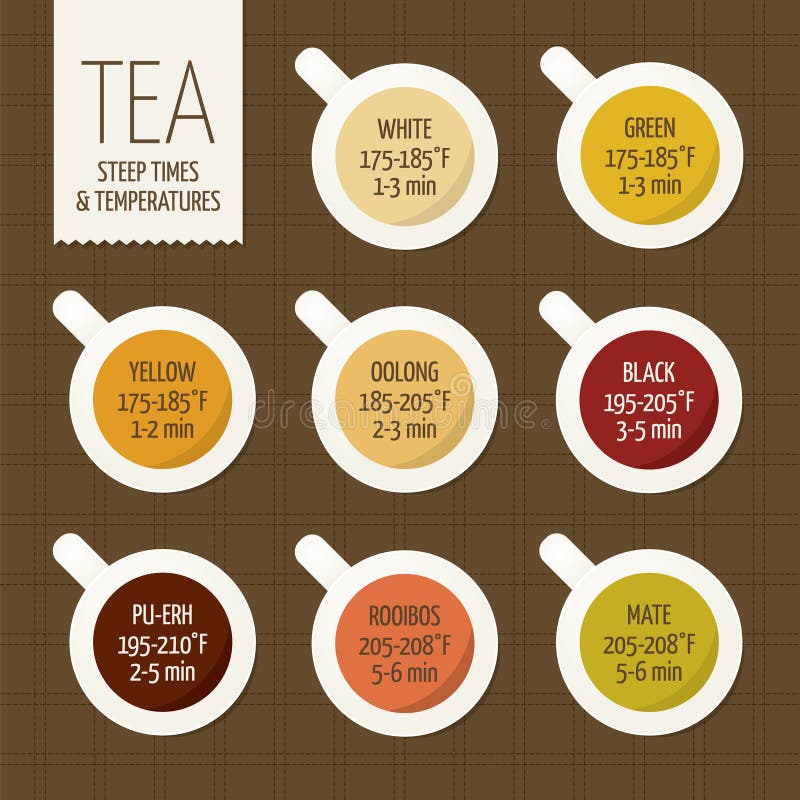 TEA
STEEP TIMES
& TEMPERATURES

WHITE
175-185°F
1-3 min

GREEN
175-185°F
1-3 min

YELLOW
175-185°F
1-2 min

OOLONG
185-205°F
2-3 min

BLACK
195-205°F
3-5 min

PU-ERH
195-210°F
2-5 min

ROOIBOS
205-208°F
5-6 min

MATE
205-208°F
5-6 min

dreamstime