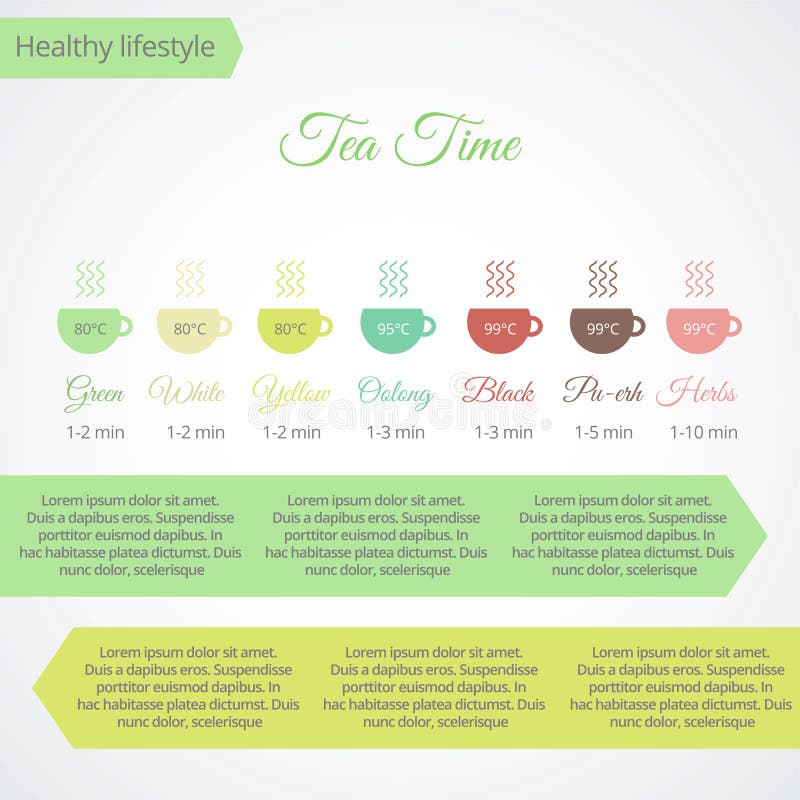 Healthy lifestyle

Tea Time

80°C
Green
1-2 min

80°C
White
1-2 min

80°C
Yellow
1-2 min

95°C
Oolong
1-3 min

99°C
Black
1-3 min

99°C
Pu-erh
1-5 min

99°C
Herbs
1-10 min

dreamstime

Lorem ipsum dolor sit amet. Duis a dapibus eros. Suspendisse porttitor euismod dapibus. In hac habitasse platea dictumst. Duis nunc dolor, scelerisque

Lorem ipsum dolor sit amet. Duis a dapibus eros. Suspendisse porttitor euismod dapibus. In hac habitasse platea dictumst. Duis nunc dolor, scelerisque

Lorem ipsum dolor sit amet. Duis a dapibus eros. Suspendisse porttitor euismod dapibus. In hac habitasse platea dictumst. Duis nunc dolor, scelerisque

Lorem ipsum dolor sit amet. Duis a dapibus eros. Suspendisse porttitor euismod dapibus. In hac habitasse platea dictumst. Duis nunc dolor, scelerisque

Lorem ipsum dolor sit amet. Duis a dapibus eros. Suspendisse porttitor euismod dapibus. In hac habitasse platea dictumst. Duis nunc dolor, scelerisque

Lorem ipsum dolor sit amet. Duis a dapibus eros. Suspendisse porttitor euismod dapibus. In hac habitasse platea dictumst. Duis nunc dolor, scelerisque