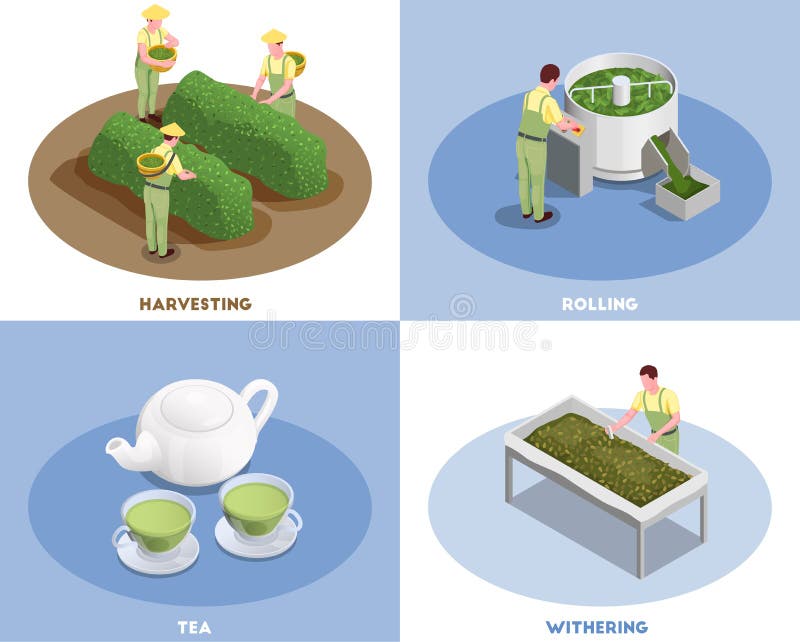 HARVESTING

ROLLING

dreamstime

TEA

WITHERING