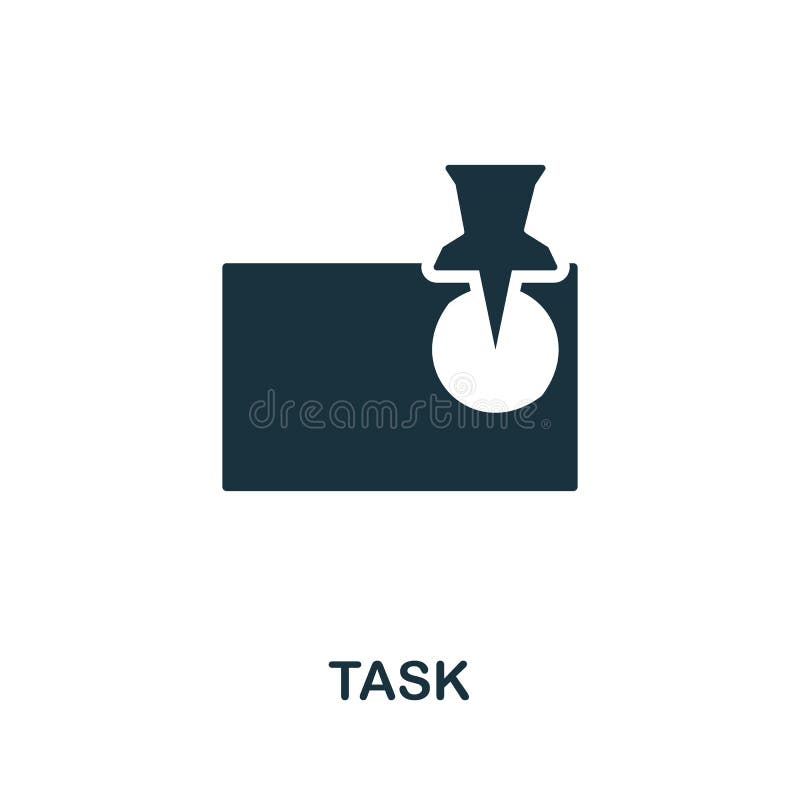 dreamstime®

TASK