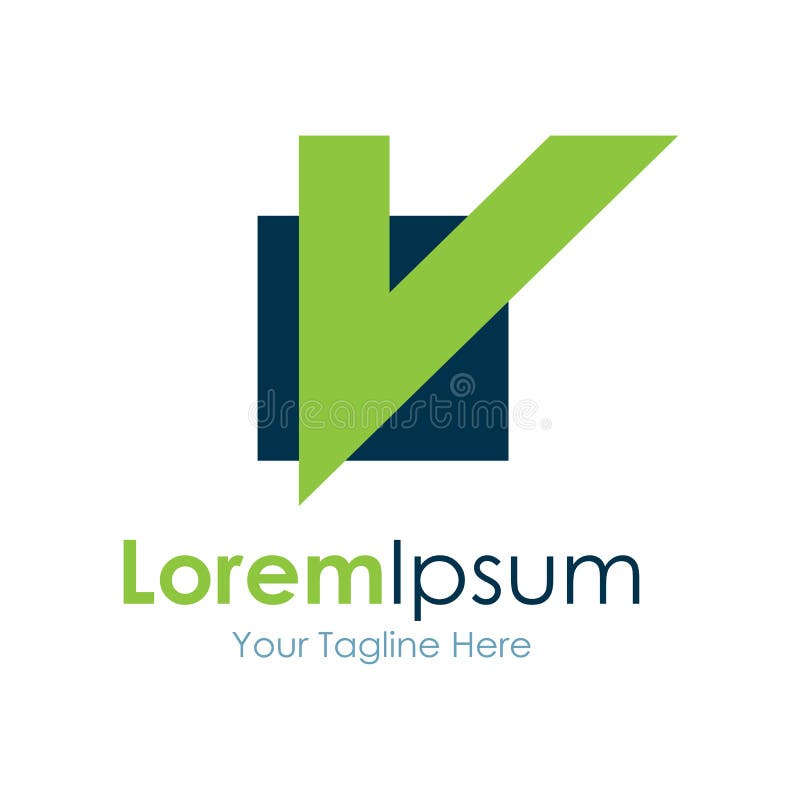 dreamstime

LoremIpsum

Your Tagline Here