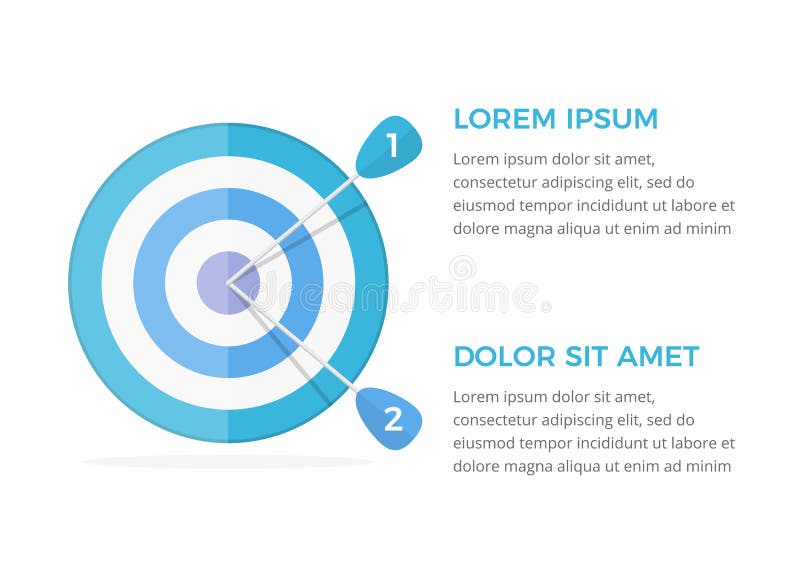 1

LOREM IPSUM

Lorem ipsum dolor sit amet, consectetur adipiscing elit, sed do eiusmod tempor incididunt ut labore et dolore magna aliqua ut enim ad minim

dreamstime

2

DOLOR SIT AMET

Lorem ipsum dolor sit amet, consectetur adipiscing elit, sed do eiusmod tempor incididunt ut labore et dolore magna aliqua ut enim ad minim