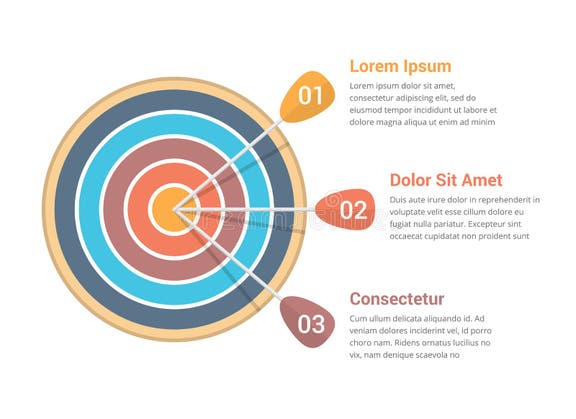 01

Lorem Ipsum

Lorem ipsum dolor sit amet, consectetur adipiscing elit, sed do eiusmod tempor incididunt ut labore et dolore magna aliqua ut enim ad minim

02

Dolor Sit Amet

Duis aute irure dolor in reprehenderit in voluptate velit esse cillum dolore eu fugiat nulla pariatur. Excepteur sint occaecat cupidatat non proident sunt

03

Consectetur

Cum ullum delicata aliquando id. Ad veniam dolores inciderint vel, id porro choro nam. Ridens ornatus lucilius no vix, nam denique scaevola no