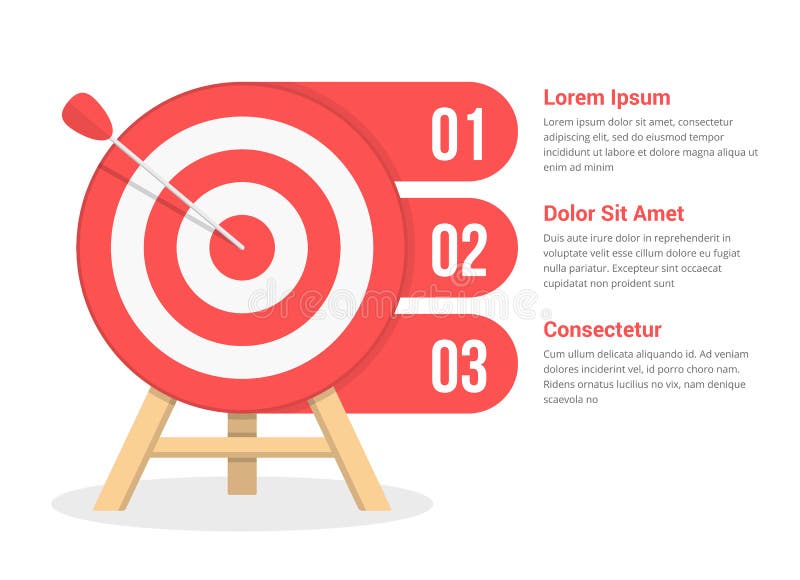 01

Lorem Ipsum

Lorem ipsum dolor sit amet, consectetur adipiscing elit, sed do eiusmod tempor incididunt ut labore et dolore magna aliqua ut enim ad minim

02

Dolor Sit Amet

Duis aute irure dolor in reprehenderit in voluptate velit esse cillum dolore eu fugiat nulla pariatur. Excepteur sint occaecat cupidatat non proident sunt

03

Consectetur

Cum ullum delicata aliquando id. Ad veniam dolores inciderint vel, id porro choro nam. Ridens ornatus lucilius no vix, nam denique scaevola no

dreamstime