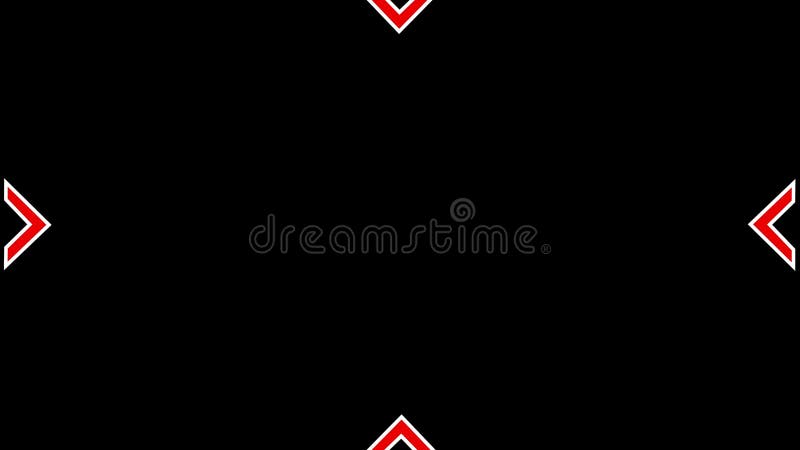 dreamstime®