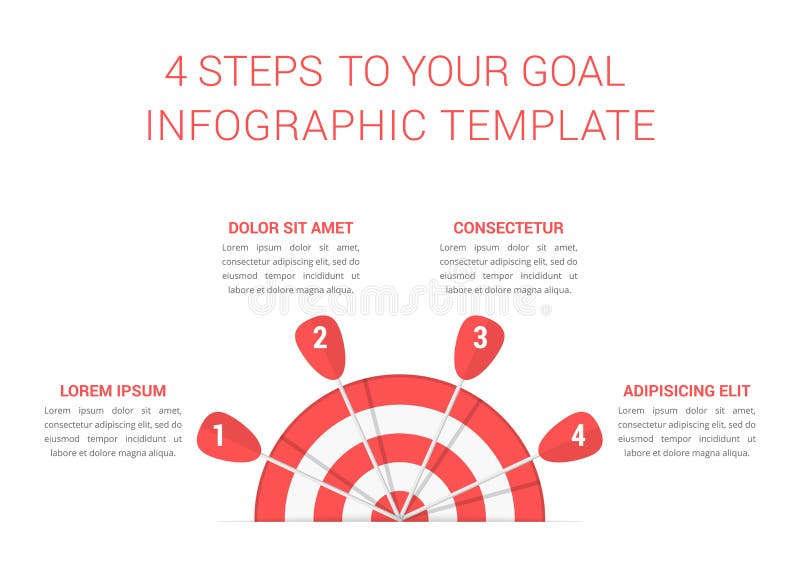 4 STEPS TO YOUR GOAL INFOGRAPHIC TEMPLATE

DOLOR SIT AMET
Lorem ipsum dolor sit amet, consectetur adipiscing elit, sed do eiusmod tempor incididunt ut labore et dolore magna aliqua.

CONSECTETUR
Lorem ipsum dolor sit amet, consectetur adipiscing elit, sed do eiusmod tempor incididunt ut labore et dolore magna aliqua.

dreamstime

2

3

LOREM IPSUM
Lorem ipsum dolor sit amet, consectetur adipiscing elit, sed do eiusmod tempor incididunt ut labore et dolore magna aliqua.

1

ADIPISICING ELIT
Lorem ipsum dolor sit amet, consectetur adipiscing elit, sed do eiusmod tempor incididunt ut labore et dolore magna aliqua.

4