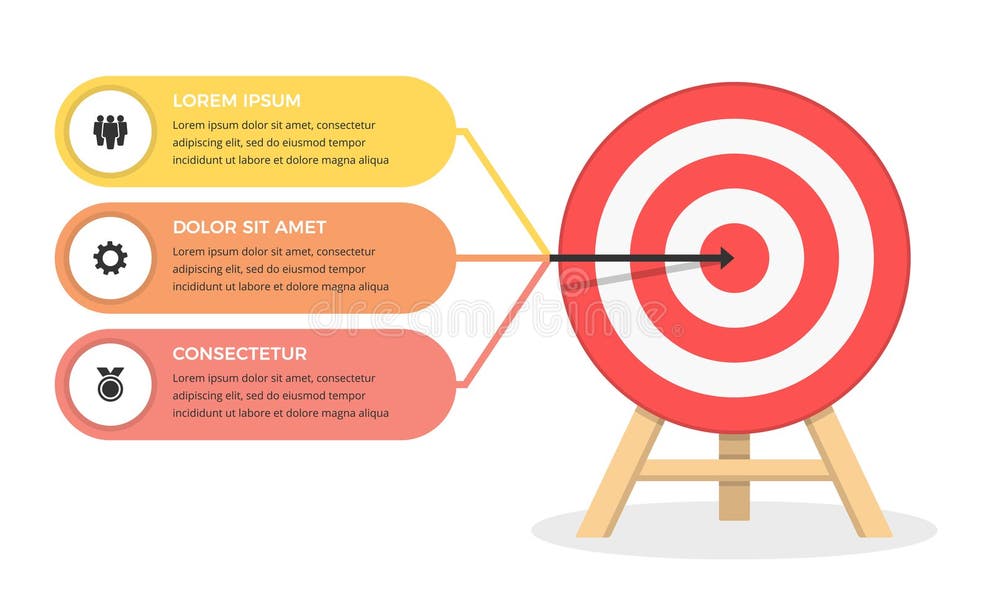 LOREM IPSUM
Lorem ipsum dolor sit amet, consectetur adipiscing elit, sed do eiusmod tempor incididunt ut labore et dolore magna aliqua

DOLOR SIT AMET
Lorem ipsum dolor sit amet, consectetur adipiscing elit, sed do eiusmod tempor incididunt ut labore et dolore magna aliqua

CONSECTETUR
Lorem ipsum dolor sit amet, consectetur adipiscing elit, sed do eiusmod tempor incididunt ut labore et dolore magna aliqua

dreamstime