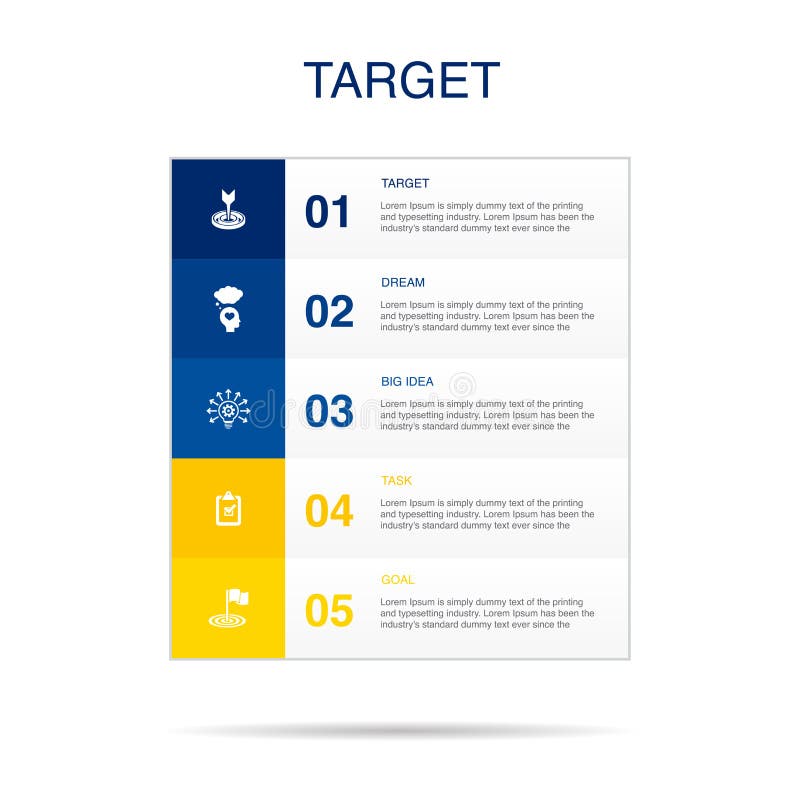 TARGET

01
TARGET
Lorem Ipsum is simply dummy text of the printing and typesetting industry. Lorem Ipsum has been the industry's standard dummy text ever since the

02
DREAM
Lorem Ipsum is simply dummy text of the printing and typesetting industry. Lorem Ipsum has been the industry's standard dummy text ever since the

03
BIG IDEA
Lorem Ipsum is simply dummy text of the printing and typesetting industry. Lorem Ipsum has been the industry's standard dummy text ever since the

04
TASK
Lorem Ipsum is simply dummy text of the printing and typesetting industry. Lorem Ipsum has been the industry's standard dummy text ever since the

05
GOAL
Lorem Ipsum is simply dummy text of the printing and typesetting industry. Lorem Ipsum has been the industry's standard dummy text ever since the

dreamstime