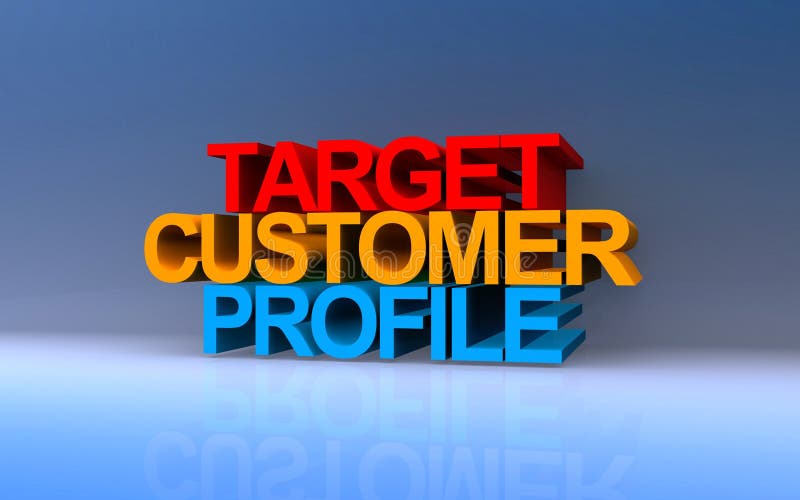 TARGET
CUSTOMER
PROFILE