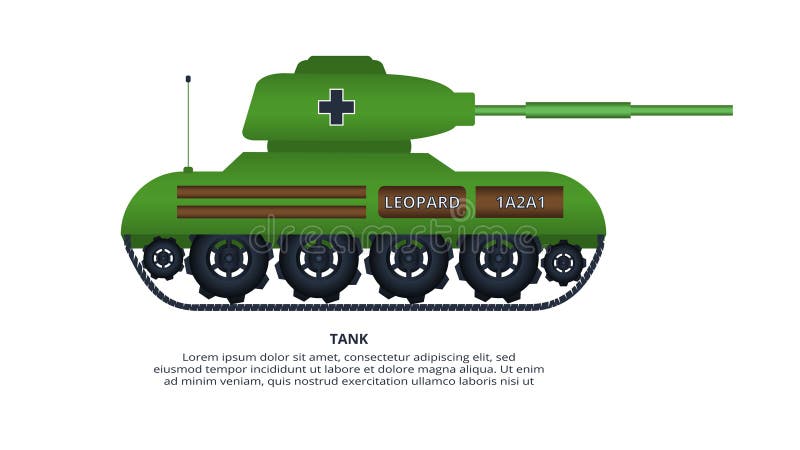 LEOPARD 1A2A1

dreamstime

TANK

Lorem ipsum dolor sit amet, consectetur adipiscing elit, sed eiusmod tempor incididunt ut labore et dolore magna aliqua. Ut enim ad minim veniam, quis nostrud exercitation ullamco laboris nisi ut