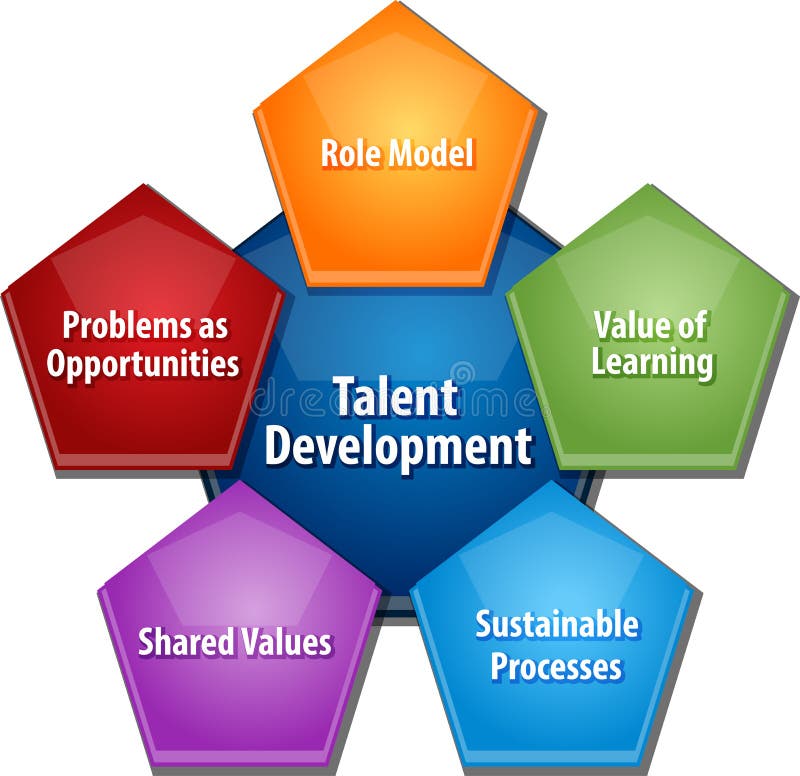 Role Model

Problems as Opportunities

Value of Learning

Talent Development

dreamstime

Shared Values

Sustainable Processes