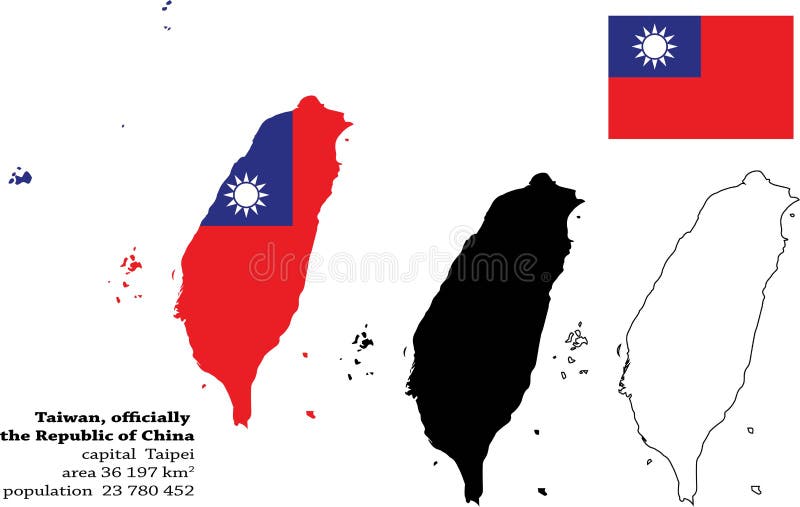 dreamstime

Taiwan, officially
the Republic of China
capital Taipei
area 36 197 km$^2$
population 23 780 452