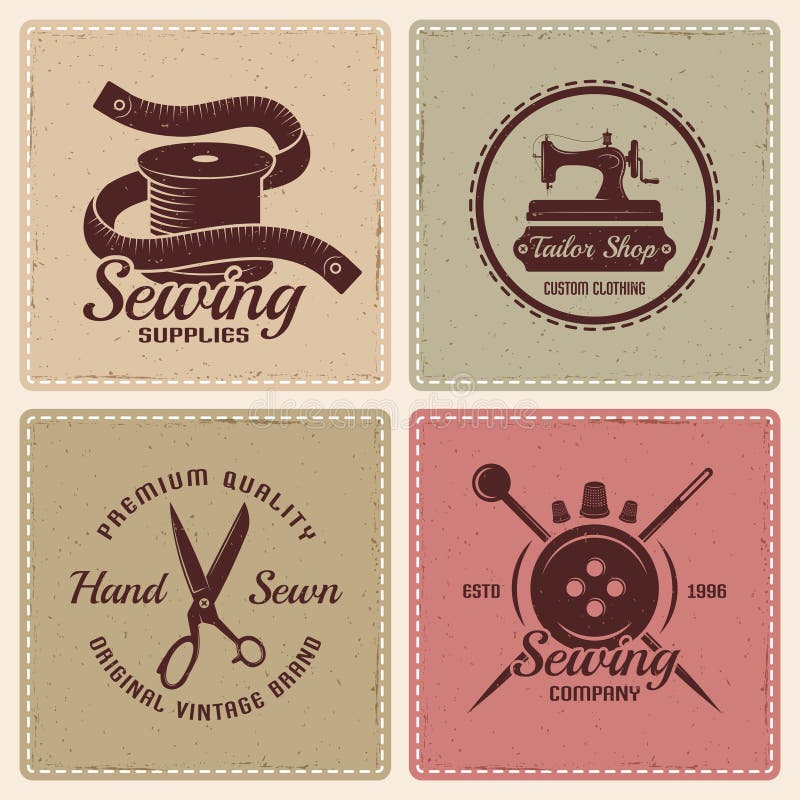 Sewing
SUPPLIES

Tailor Shop
CUSTOM CLOTHING

dreamstime

PREMIUM QUALITY
Hand Sewn
ORIGINAL VINTAGE BRAND

ESTD 1996
Sewing
COMPANY