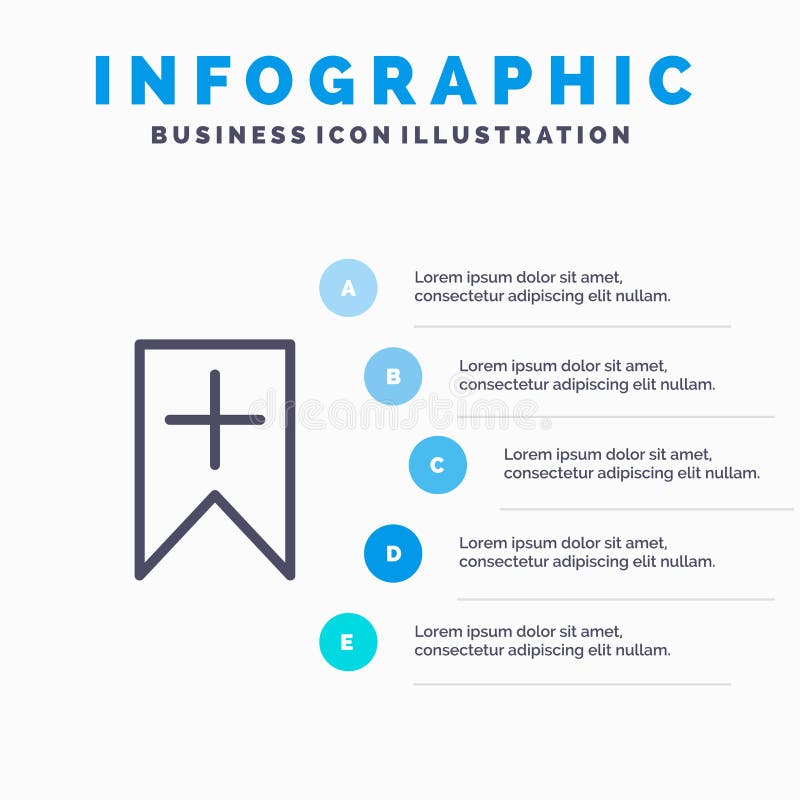 INFOGRAPHIC
BUSINESS ICON ILLUSTRATION

A
Lorem ipsum dolor sit amet, consectetur adipiscing elit nullam.

B
Lorem ipsum dolor sit amet, consectetur adipiscing elit nullam.

dreamstime

C
Lorem ipsum dolor sit amet, consectetur adipiscing elit nullam.

D
Lorem ipsum dolor sit amet, consectetur adipiscing elit nullam.

E
Lorem ipsum dolor sit amet, consectetur adipiscing elit nullam.