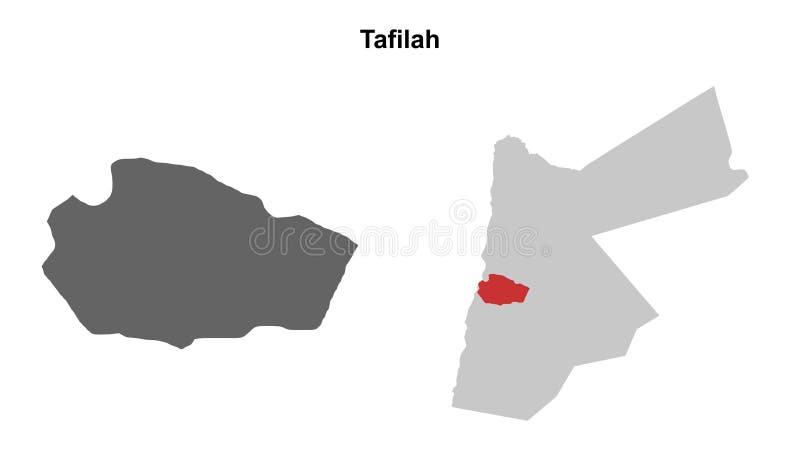 Tafilah

dreamstime