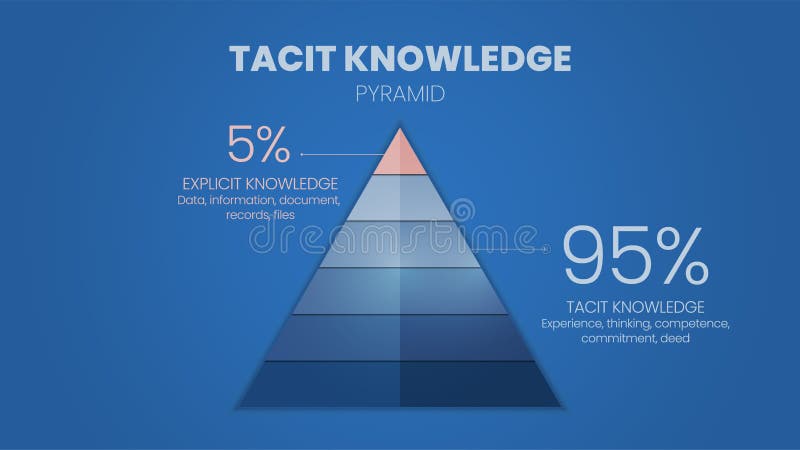 TACIT KNOWLEDGE
PYRAMID

5%
EXPLICIT KNOWLEDGE
Data, information, document, records, files

dreamstime

95%
TACIT KNOWLEDGE
Experience, thinking, competence, commitment, deed