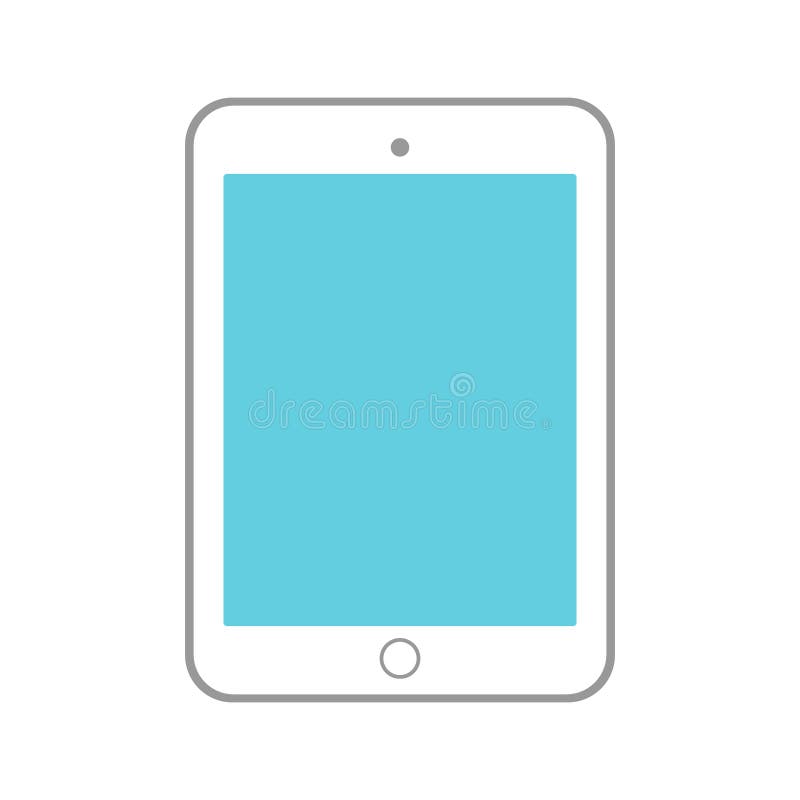 dreamstime