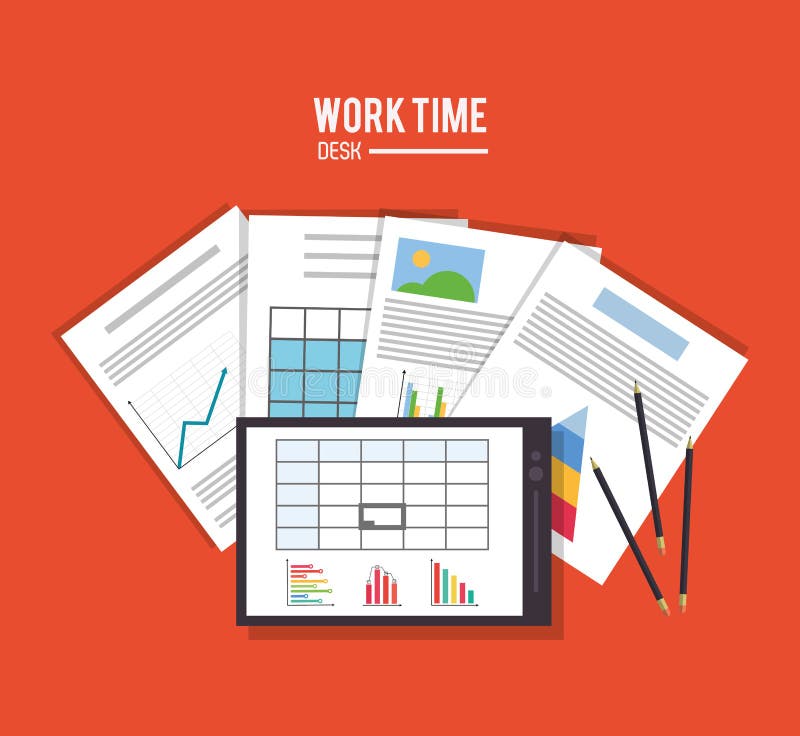 WORK TIME
DESK

dreamstime