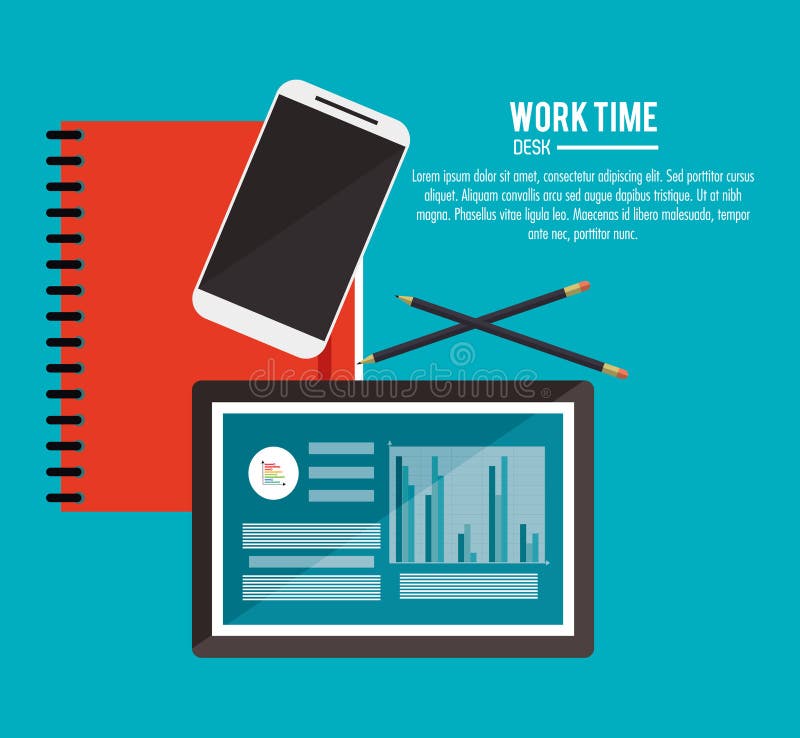 WORK TIME
DESK

Lorem ipsum dolor sit amet, consectetur adipiscing elit. Sed porttitor cursus aliquet. Aliquam convallis arcu sed augue dapibus tristique. Ut at nibh magna. Phasellus vitae ligula leo. Maecenas id libero malesuada, tempor ante nec, porttitor nunc.

dreamstime