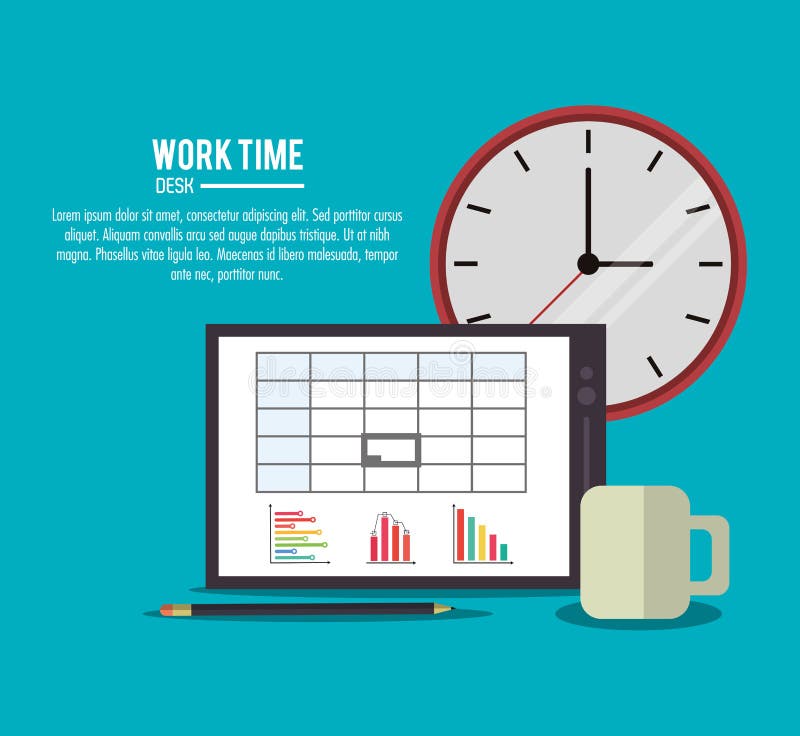 WORK TIME
DESK

Lorem ipsum dolor sit amet, consectetur adipiscing elit. Sed porttitor cursus aliquet. Aliquam convallis arcu sed augue dapibus tristique. Ut at nibh magna. Phasellus vitae ligula leo. Maecenas id libero malesuada, tempor ante nec, porttitor nunc.

dreamstime